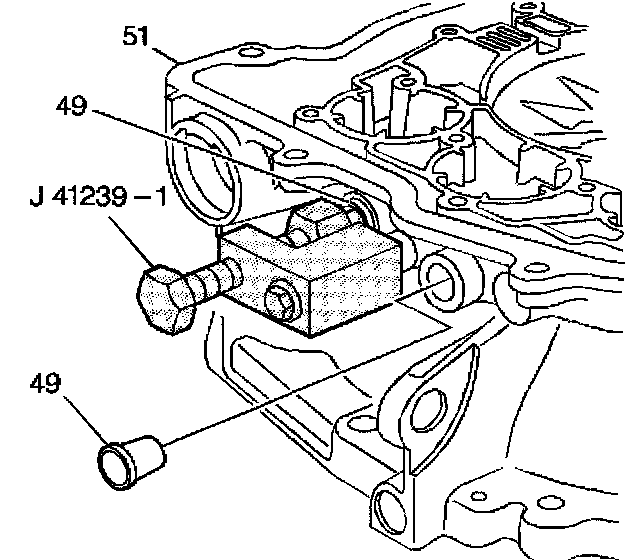 51
49
J 41239 – 1
49