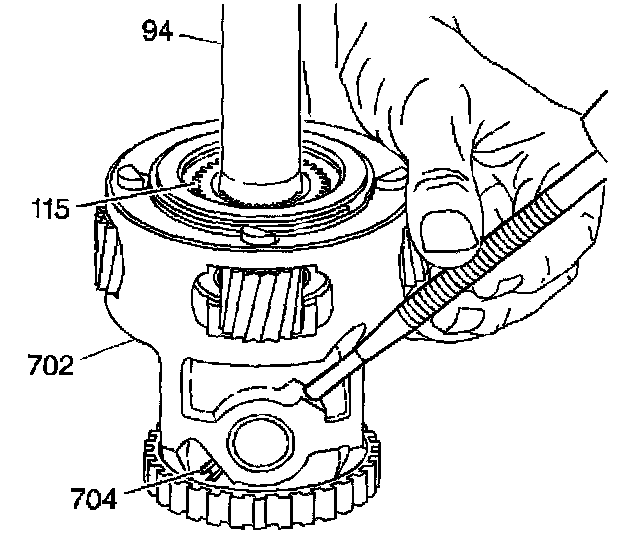 94

115

702

704