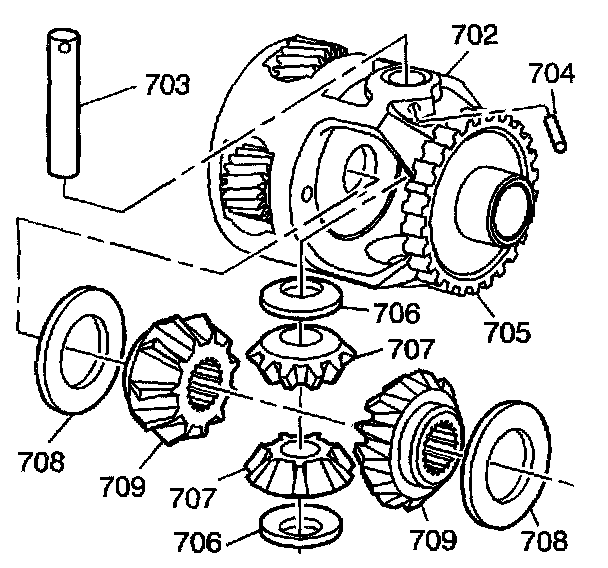 702
703
704
706
705
707
708
709
707
706
709
708