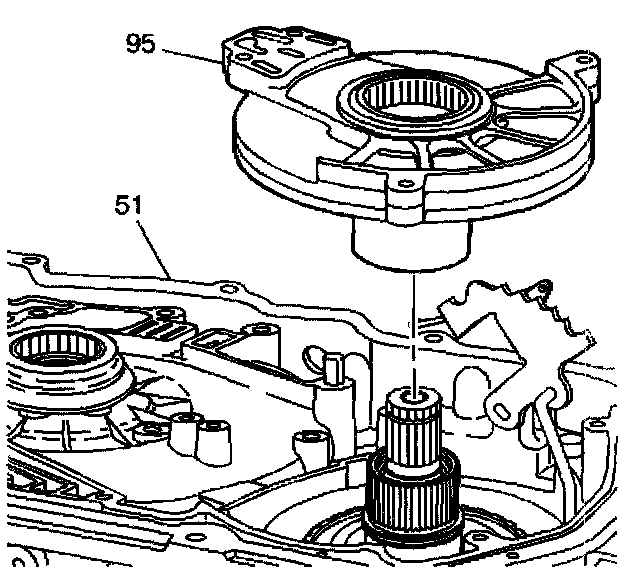 95
51