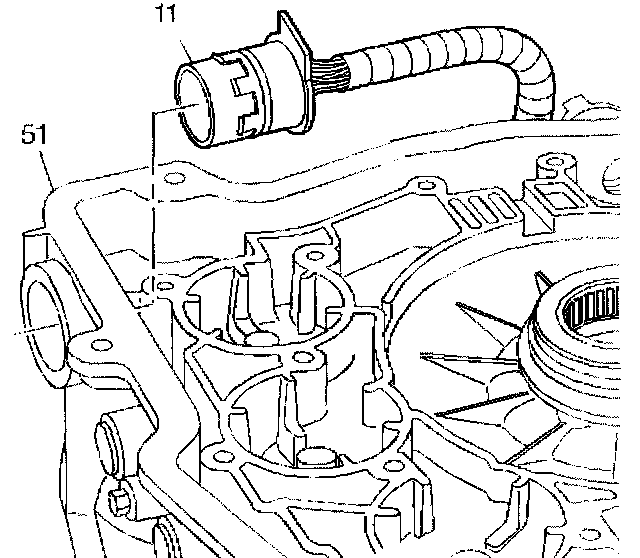 11

51