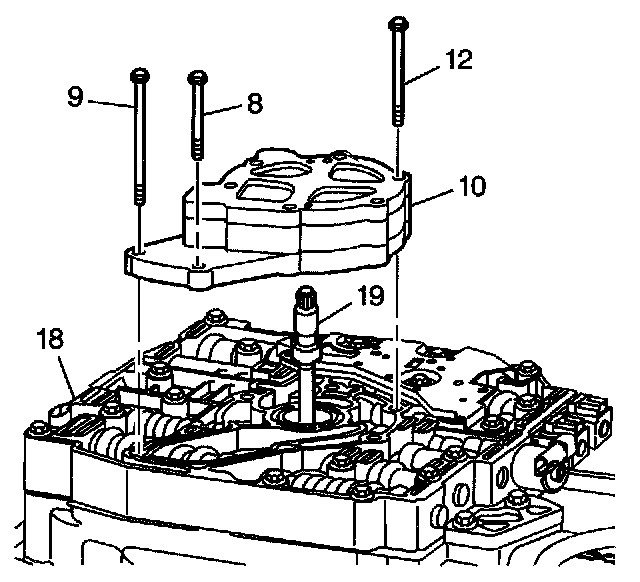 12
9
8
10
19
18