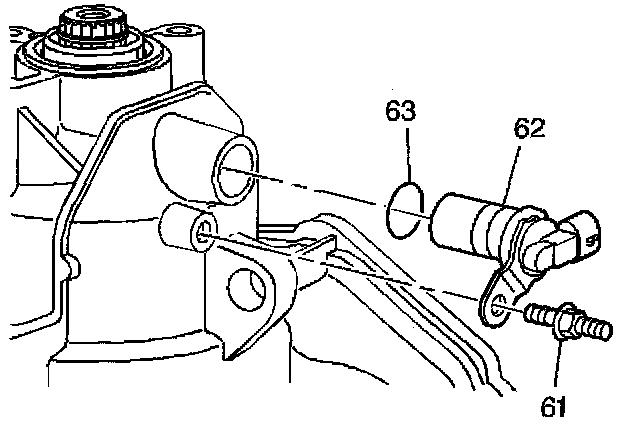 63
62
61