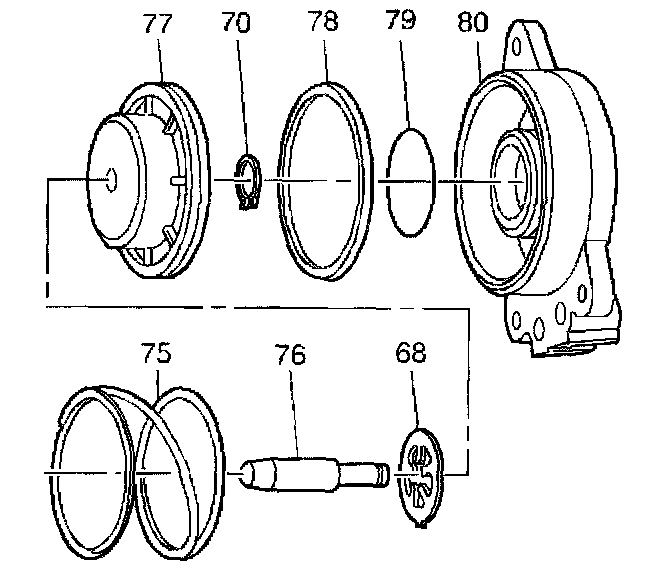 77
70
78
79
80
75
76
68