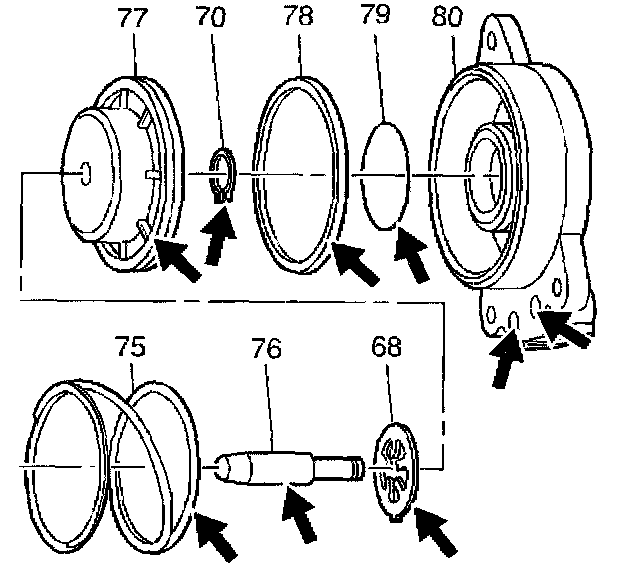 77
70
78
79
80
75
76
68