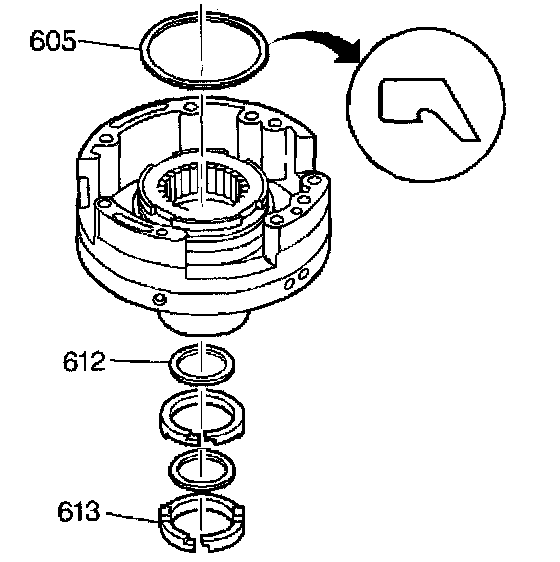 605
612
613