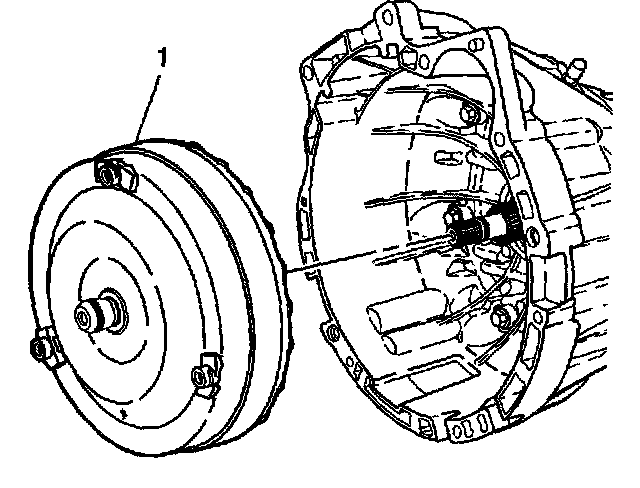 1