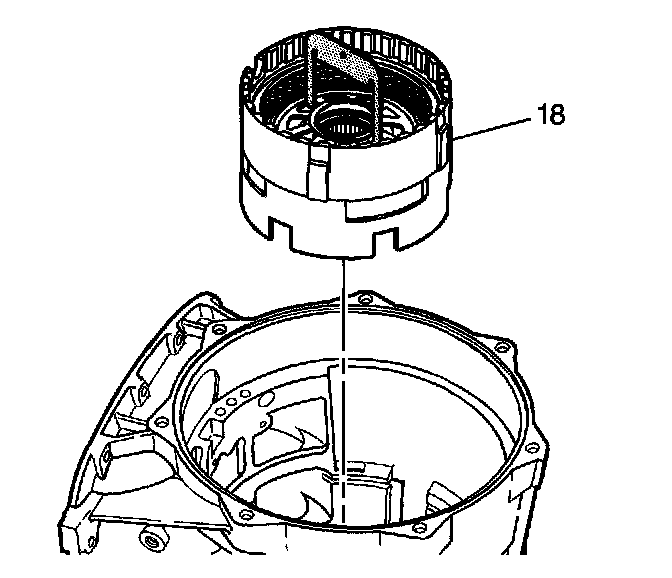 18