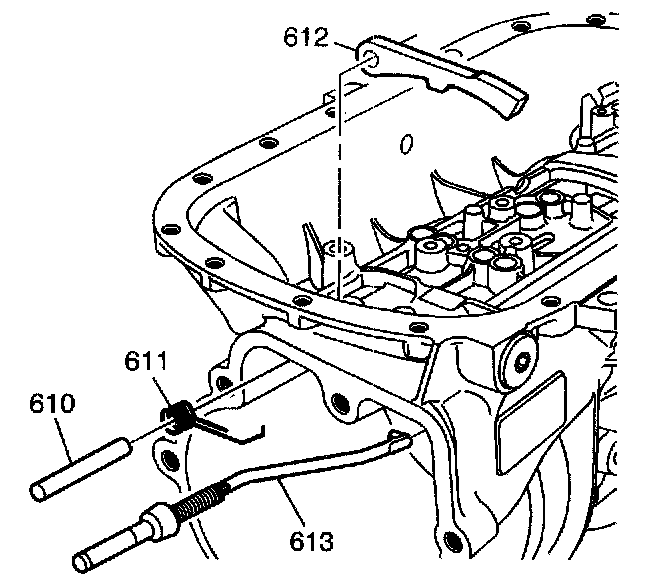 612

611

610

613