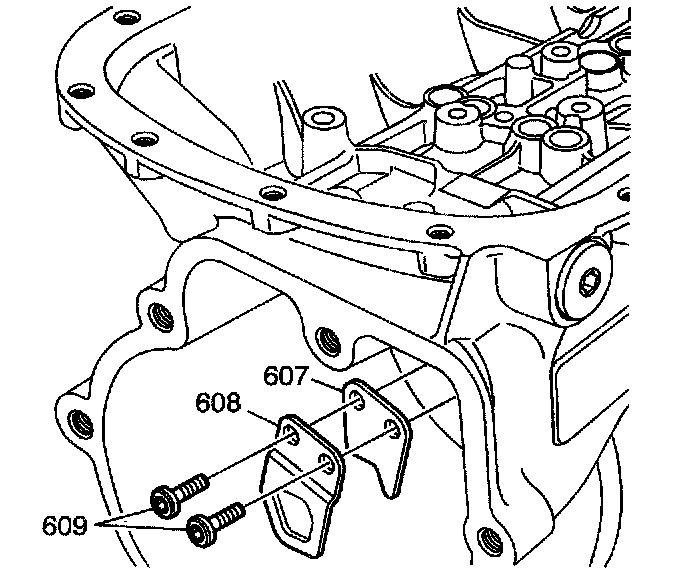 607
608
609