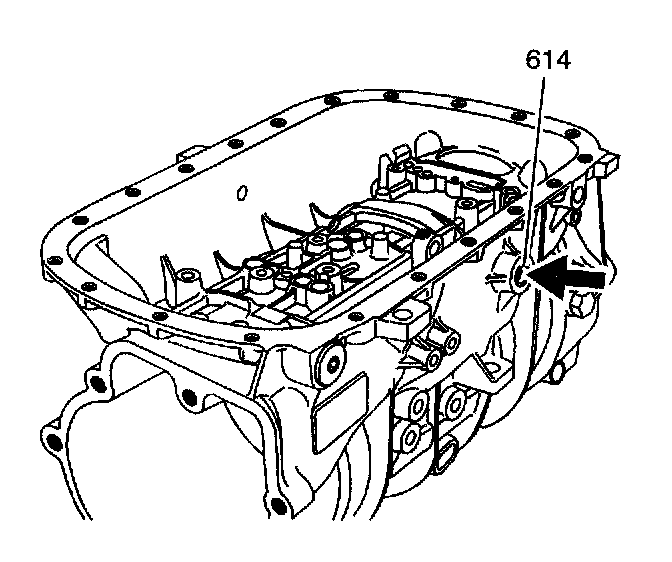 614