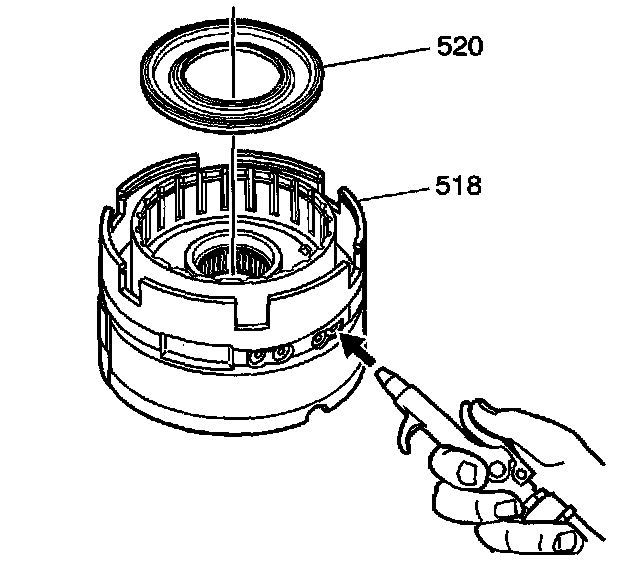 520
518