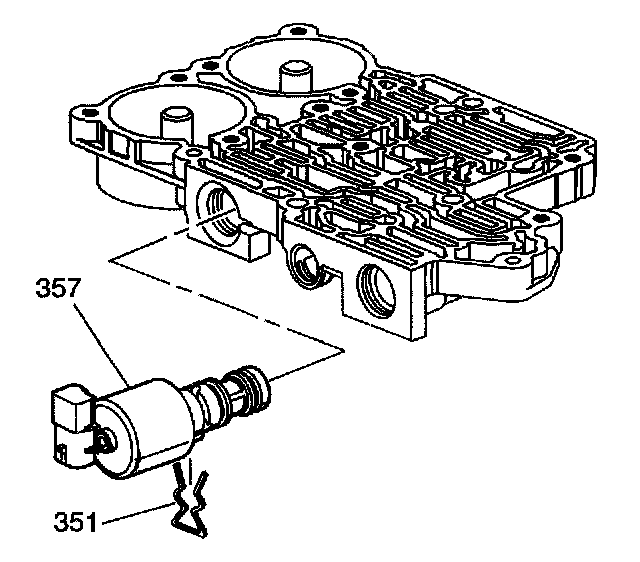 357

351