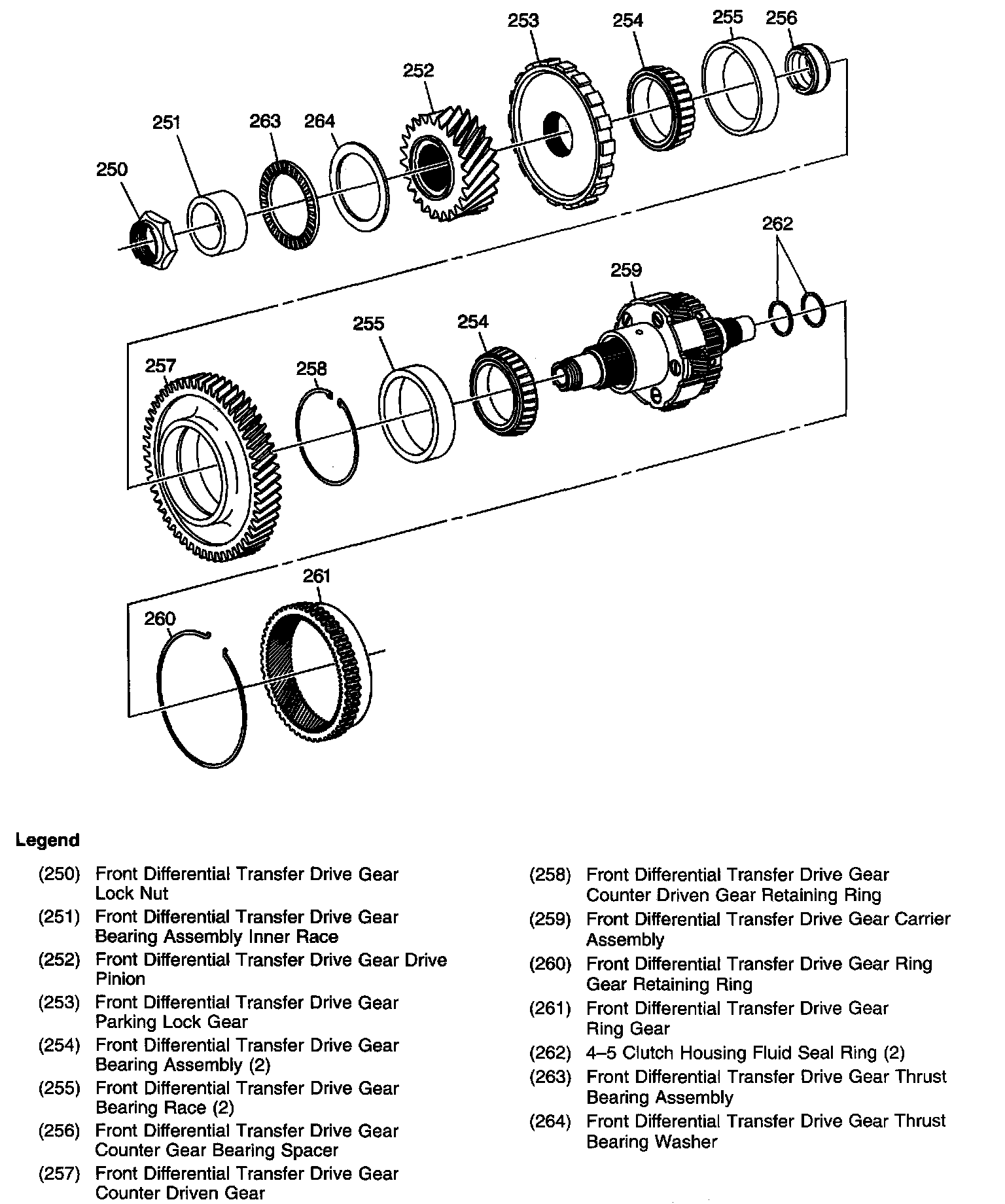 253 254 255 256

252

251 263 264

250

262

259

255 254

257 258

261

260

Legend

(250) Front Differential Transfer Drive Gear Lock Nut
(251) Front Differential Transfer Drive Gear Bearing Assembly Inner Race
(252) Front Differential Transfer Drive Gear Drive Pinion
(253) Front Differential Transfer Drive Gear Parking Lock Gear
(254) Front Differential Transfer Drive Gear Bearing Assembly (2)
(255) Front Differential Transfer Drive Gear Bearing Race (2)
(256) Front Differential Transfer Drive Gear Counter Gear Bearing Spacer
(257) Front Differential Transfer Drive Gear Counter Driven Gear

(258) Front Differential Transfer Drive Gear Counter Driven Gear Retaining Ring
(259) Front Differential Transfer Drive Gear Carrier Assembly
(260) Front Differential Transfer Drive Gear Ring Gear Retaining Ring
(261) Front Differential Transfer Drive Gear Ring Gear
(262) 4–5 Clutch Housing Fluid Seal Ring (2)
(263) Front Differential Transfer Drive Gear Thrust Bearing Assembly
(264) Front Differential Transfer Drive Gear Thrust Bearing Washer