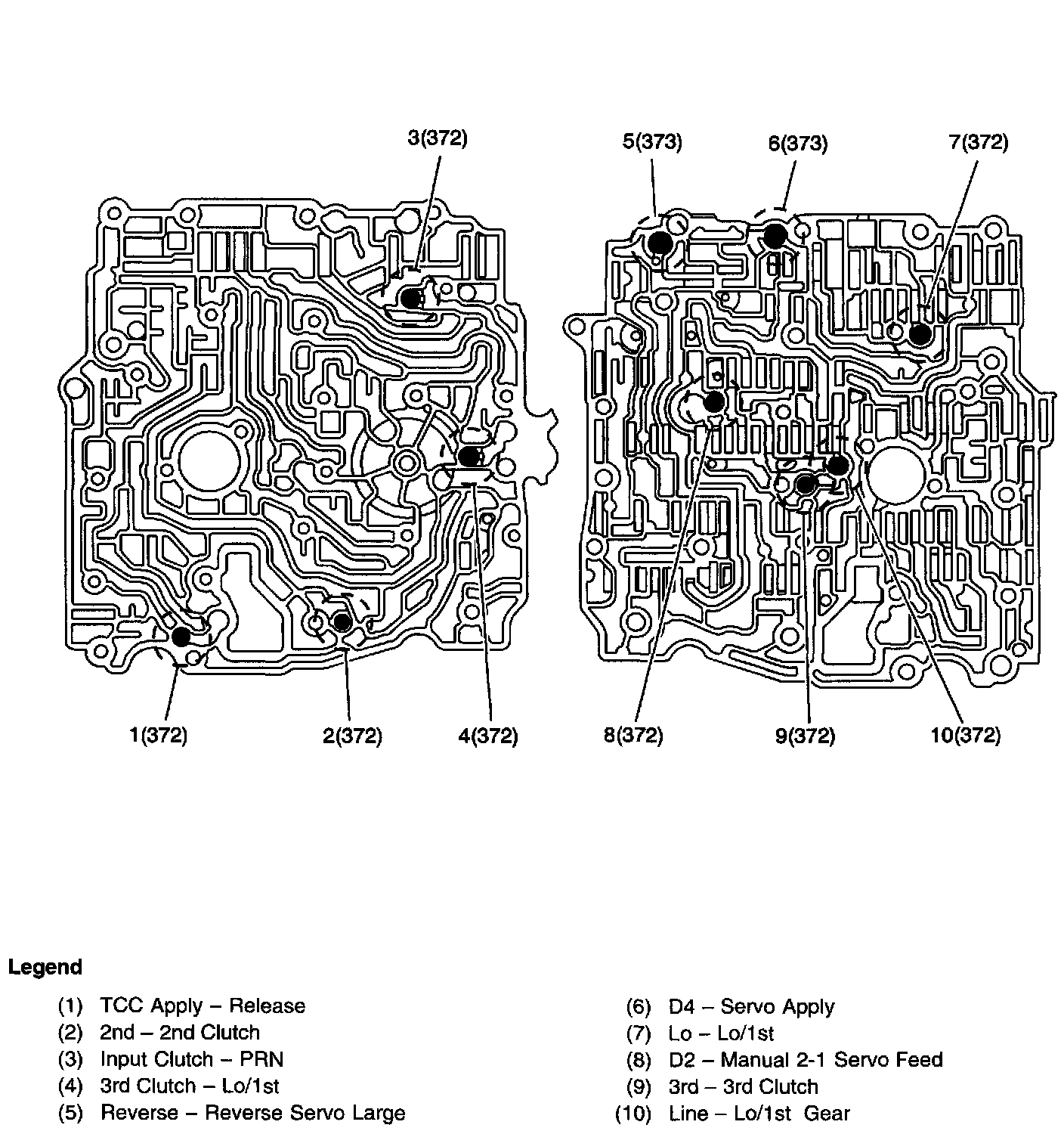 3(372)

5(373)

6(373)

7(372)

1(372)

2(372)

4(372)

8(372)

9(372)

10(372)

Legend

(1) TCC Apply – Release
(2) 2nd – 2nd Clutch
(3) Input Clutch – PRN
(4) 3rd Clutch – Lo/1st
(5) Reverse – Reverse Servo Large

(6) D4 – Servo Apply
(7) Lo – Lo/1st
(8) D2 – Manual 2-1 Servo Feed
(9) 3rd – 3rd Clutch
(10) Line – Lo/1st Gear