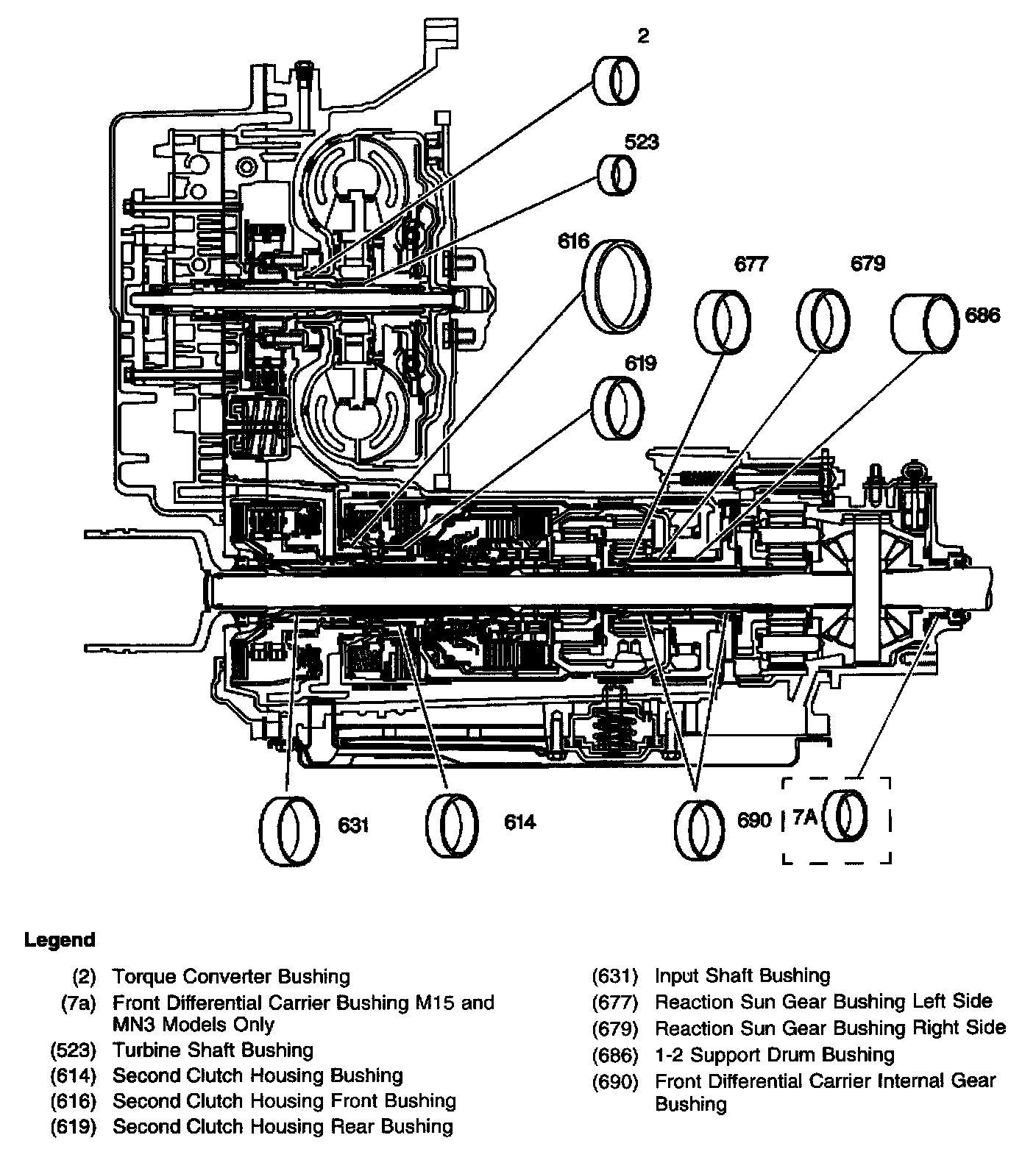 2

523

616

677

679

686

619

631

614

690

7A

Legend

(2) Torque Converter Bushing
(7a) Front Differential Carrier Bushing M15 and MN3 Models Only
(523) Turbine Shaft Bushing
(614) Second Clutch Housing Bushing
(616) Second Clutch Housing Front Bushing
(619) Second Clutch Housing Rear Bushing

(631) Input Shaft Bushing
(677) Reaction Sun Gear Bushing Left Side
(679) Reaction Sun Gear Bushing Right Side
(686) 1-2 Support Drum Bushing
(690) Front Differential Carrier Internal Gear Bushing