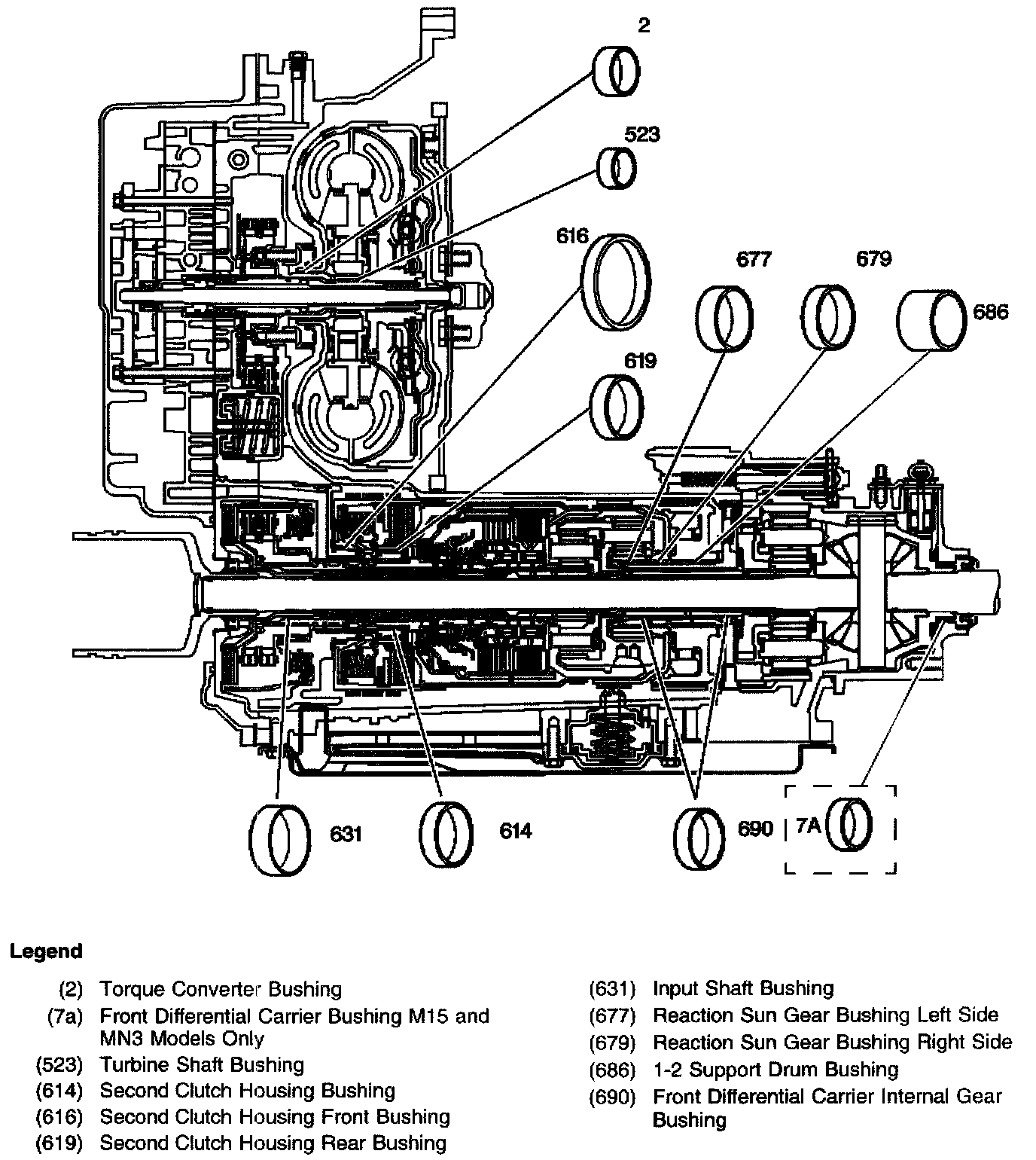 2
523
616
677
679
686
619
631
614
690
7A

Legend

(2) Torque Converter Bushing
(7a) Front Differential Carrier Bushing M15 and MN3 Models Only
(523) Turbine Shaft Bushing
(614) Second Clutch Housing Bushing
(616) Second Clutch Housing Front Bushing
(619) Second Clutch Housing Rear Bushing

(631) Input Shaft Bushing
(677) Reaction Sun Gear Bushing Left Side
(679) Reaction Sun Gear Bushing Right Side
(686) 1-2 Support Drum Bushing
(690) Front Differential Carrier Internal Gear Bushing