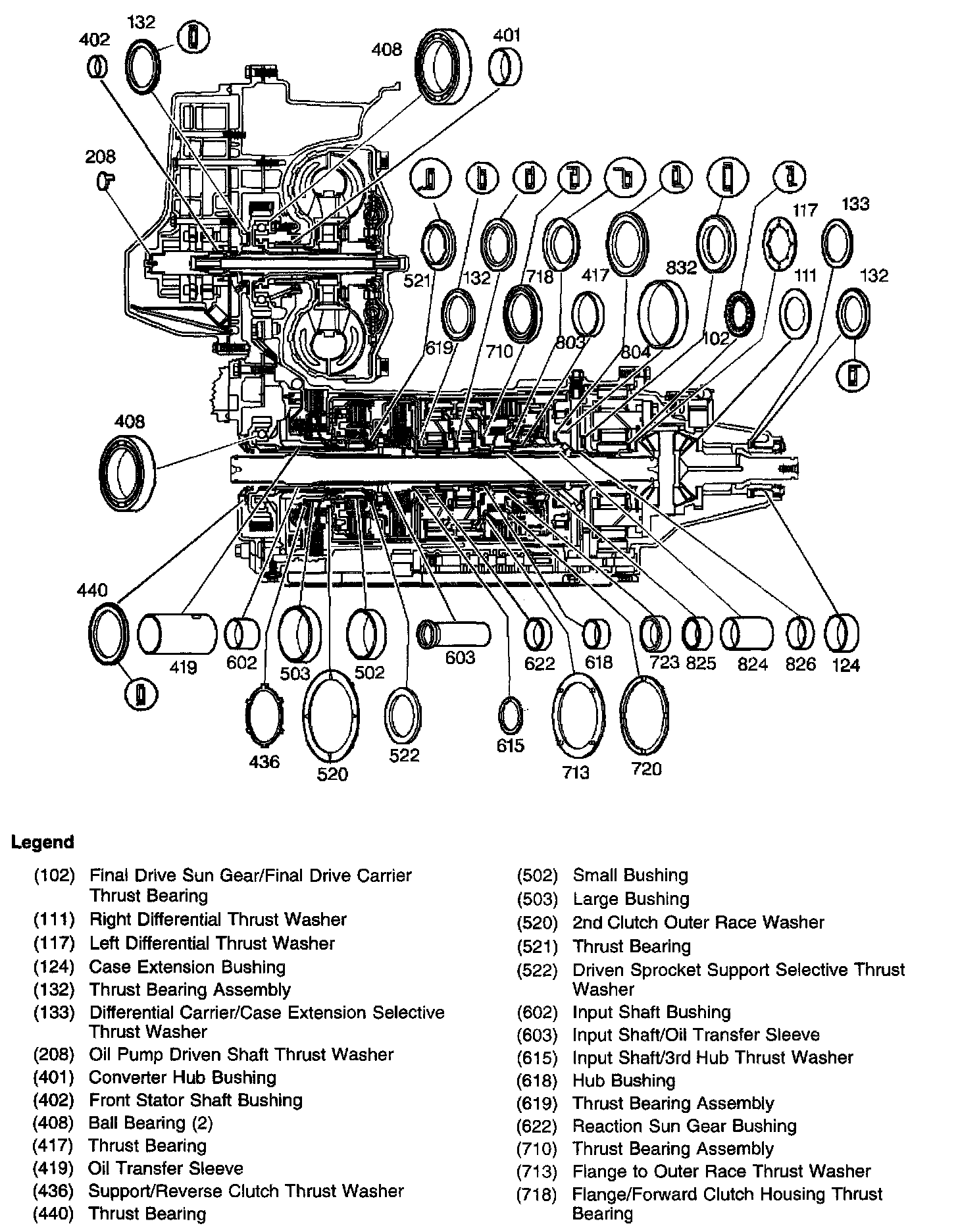 402 132 408 401
208
521 132 718 417 832 117 133
111 132
619 710 803 804 102
408
440 419 602 503 502 603 622 618 723 825 824 826 124
436 520 522 615 713 720

Legend

(102) Final Drive Sun Gear/Final Drive Carrier Thrust Bearing
(111) Right Differential Thrust Washer
(117) Left Differential Thrust Washer
(124) Case Extension Bushing
(132) Thrust Bearing Assembly
(133) Differential Carrier/Case Extension Selective Thrust Washer
(208) Oil Pump Driven Shaft Thrust Washer
(401) Converter Hub Bushing
(402) Front Stator Shaft Bushing
(408) Ball Bearing (2)
(417) Thrust Bearing
(419) Oil Transfer Sleeve
(436) Support/Reverse Clutch Thrust Washer
(440) Thrust Bearing

(502) Small Bushing
(503) Large Bushing
(520) 2nd Clutch Outer Race Washer
(521) Thrust Bearing
(522) Driven Sprocket Support Selective Thrust Washer
(602) Input Shaft Bushing
(603) Input Shaft/Oil Transfer Sleeve
(615) Input Shaft/3rd Hub Thrust Washer
(618) Hub Bushing
(619) Thrust Bearing Assembly
(622) Reaction Sun Gear Bushing
(710) Thrust Bearing Assembly
(713) Flange to Outer Race Thrust Washer
(718) Flange/Forward Clutch Housing Thrust Bearing