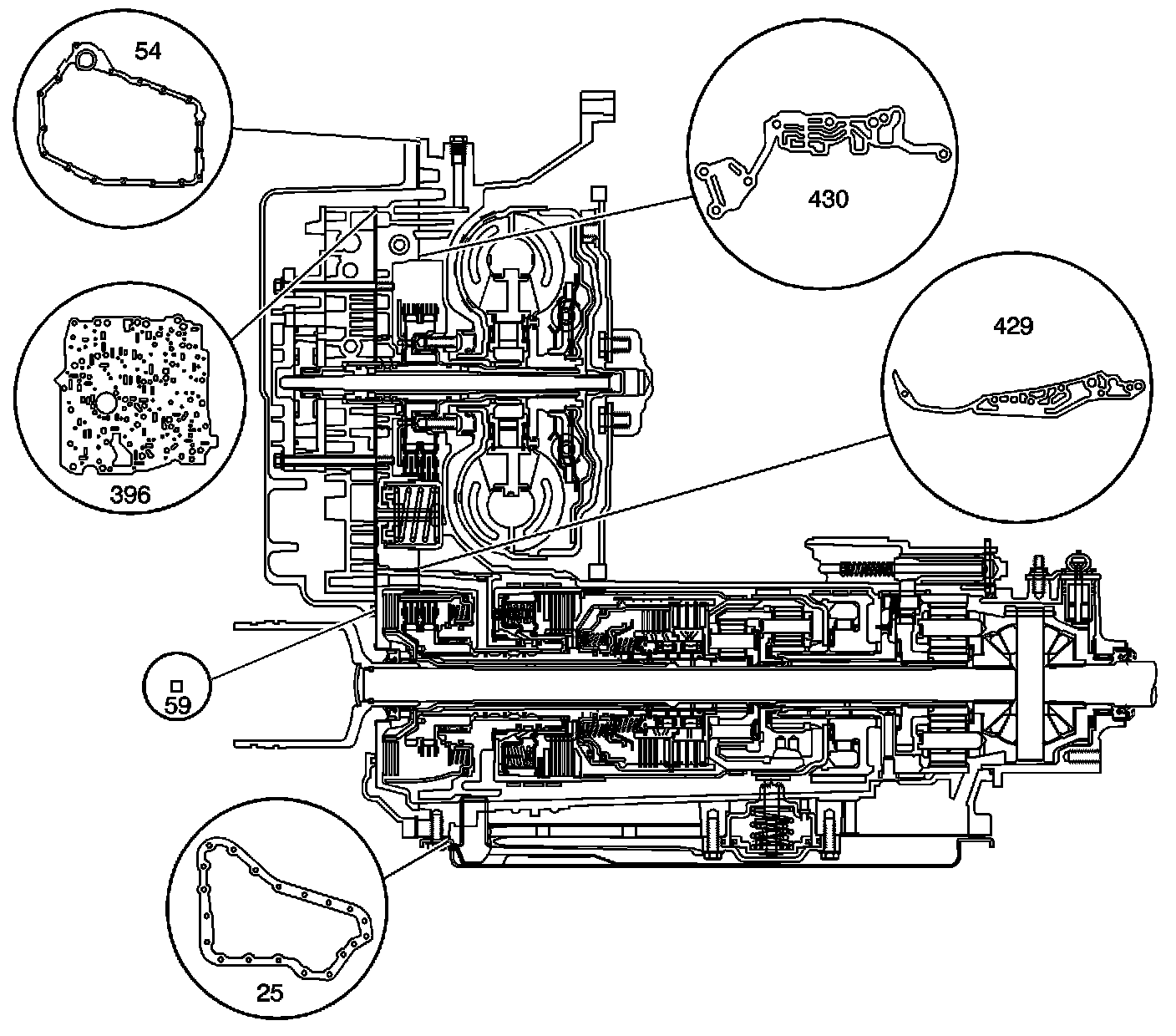 54

430

429

396

59

25