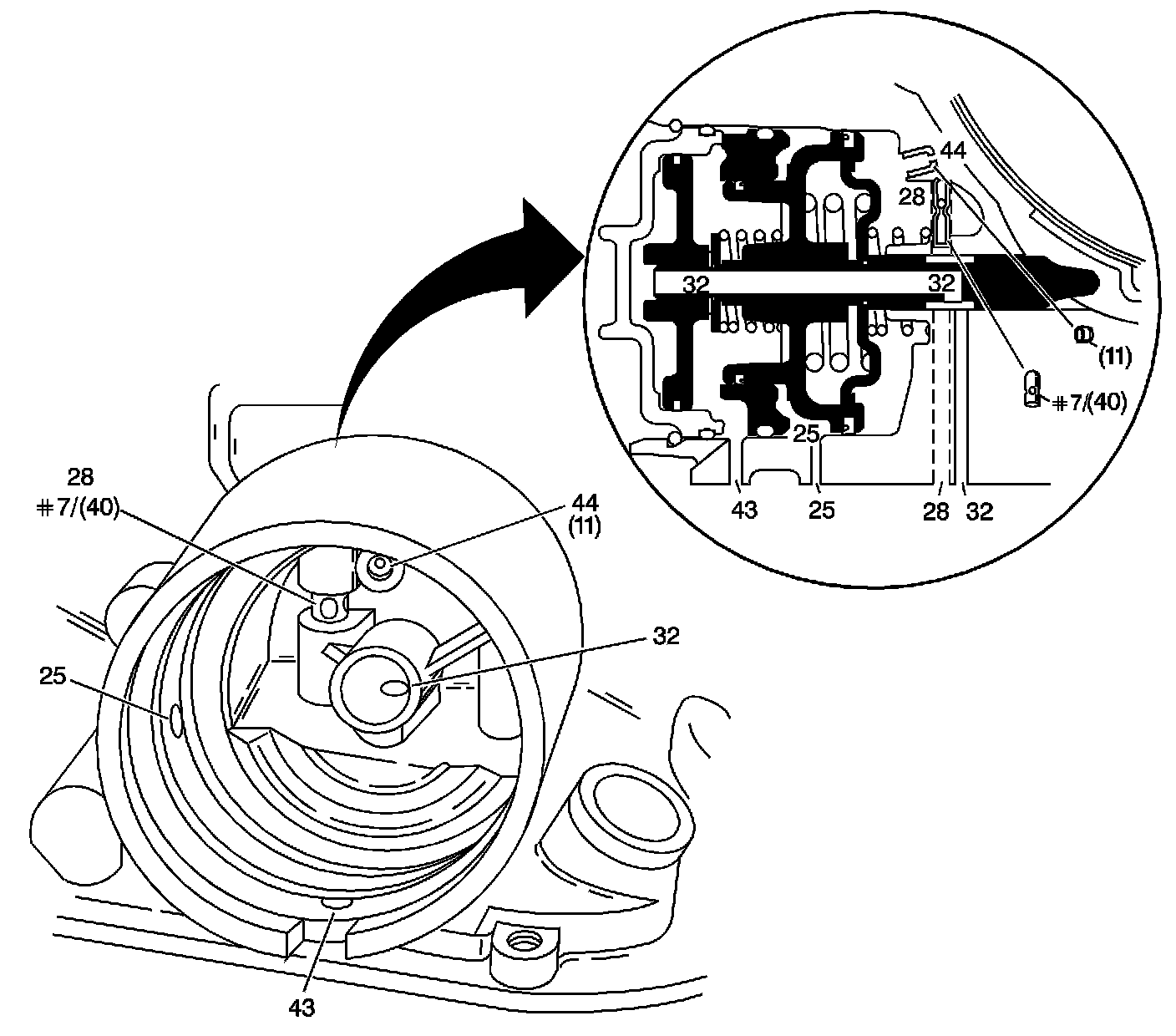 44
28
32
32
(11)
#7/(40)
25
43
25
28
32
28
#7/(40)
44
(11)
32
25
43