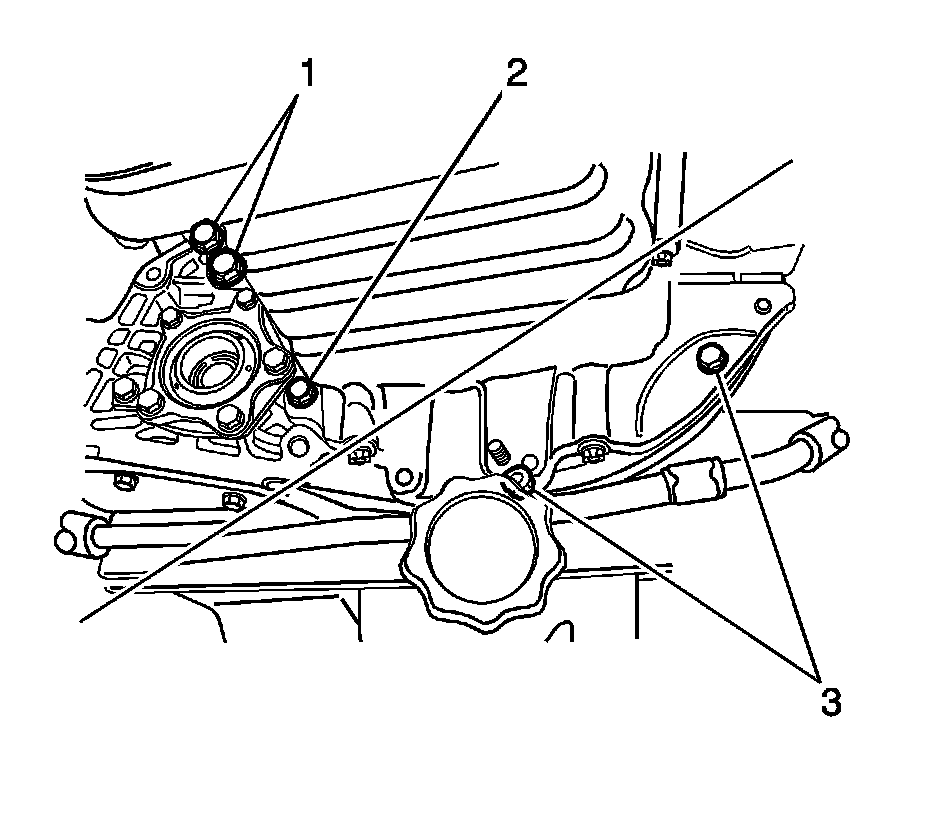 1
2
3