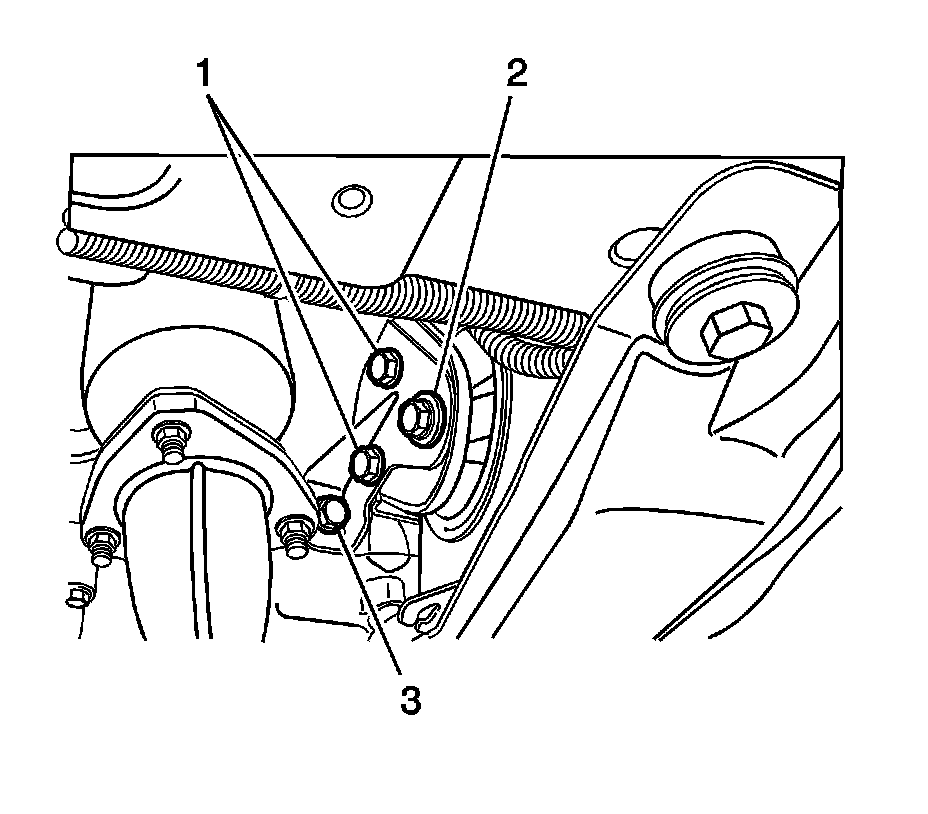 1
2
3