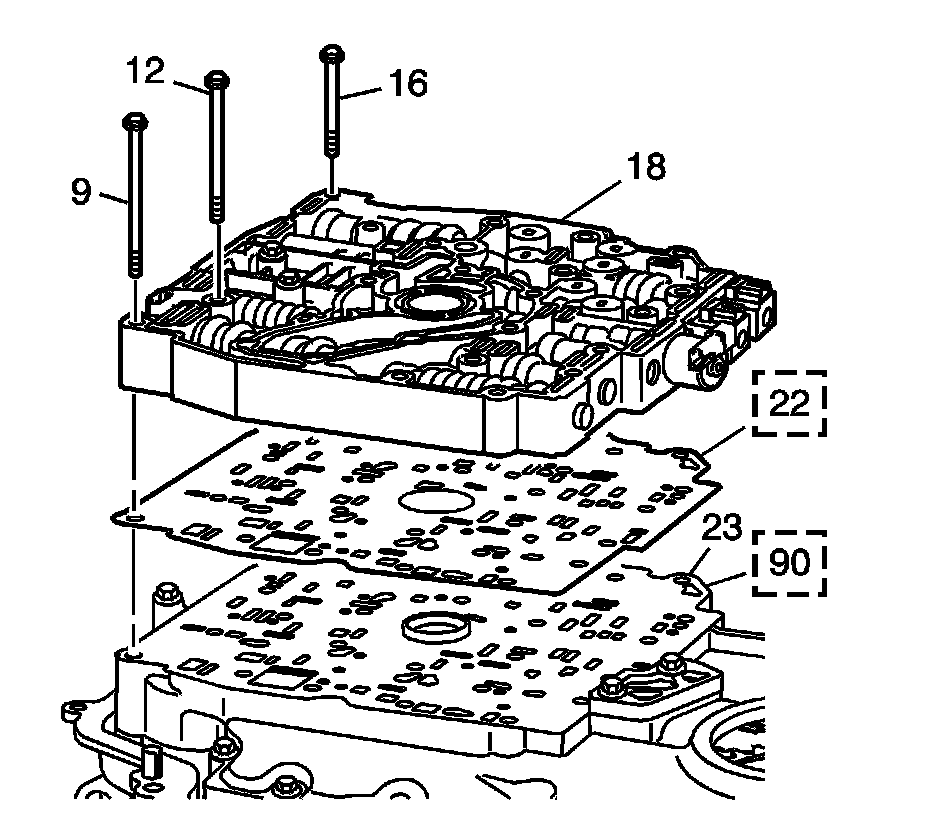 12
16
9
18
22
23
90