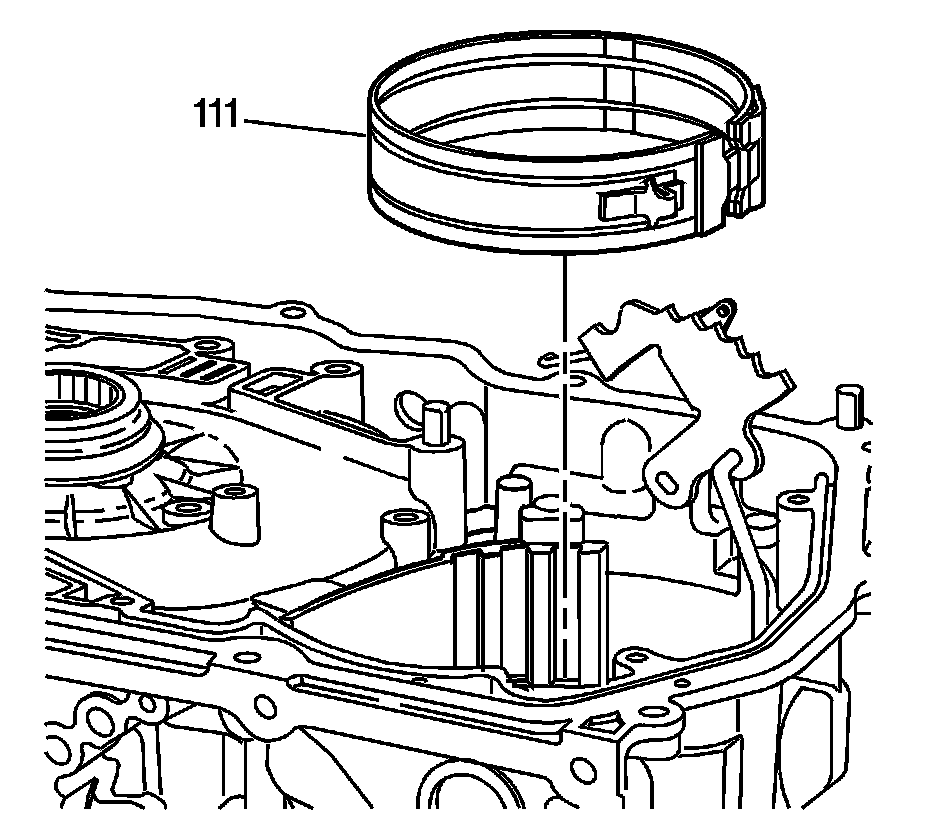 111