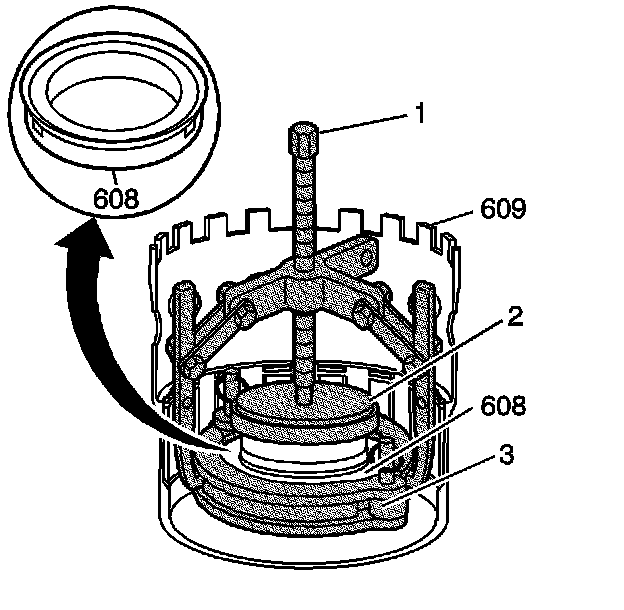 608
1
609
2
608
3