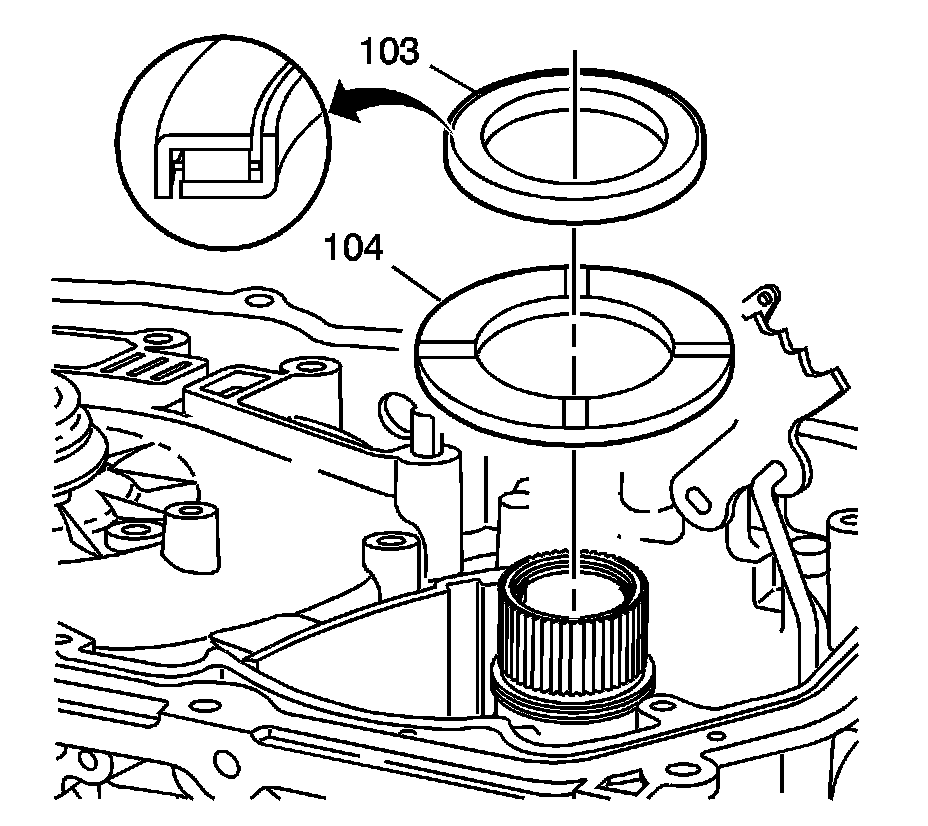 103

104