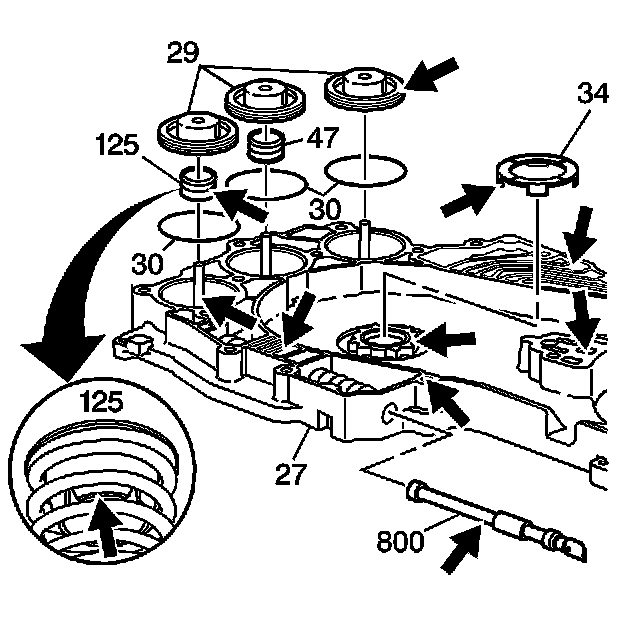 29
34
125
47
30
30
125
27
800