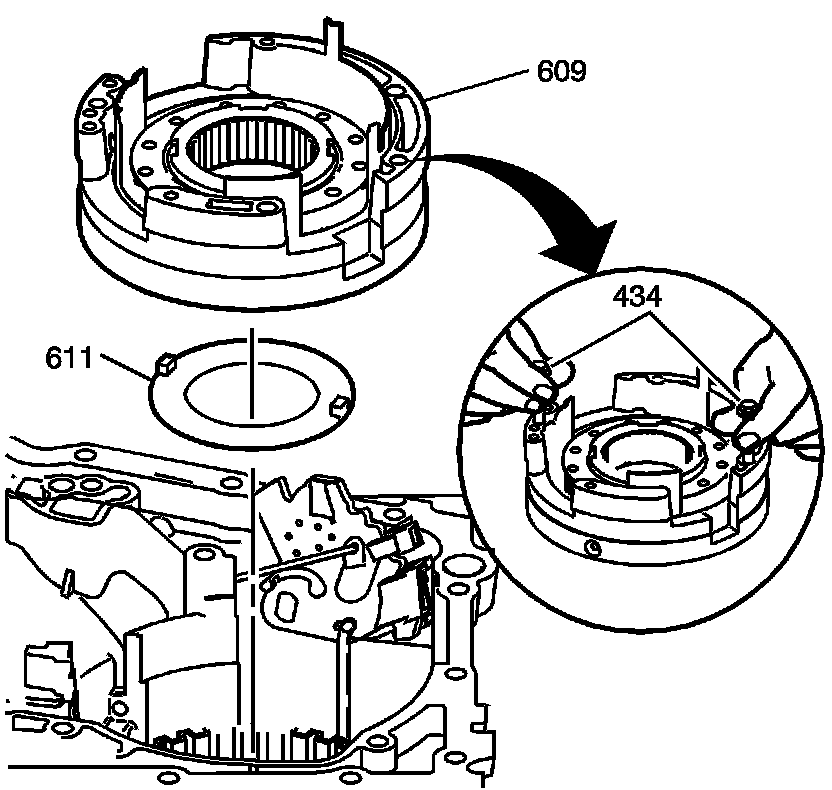 609

434

611