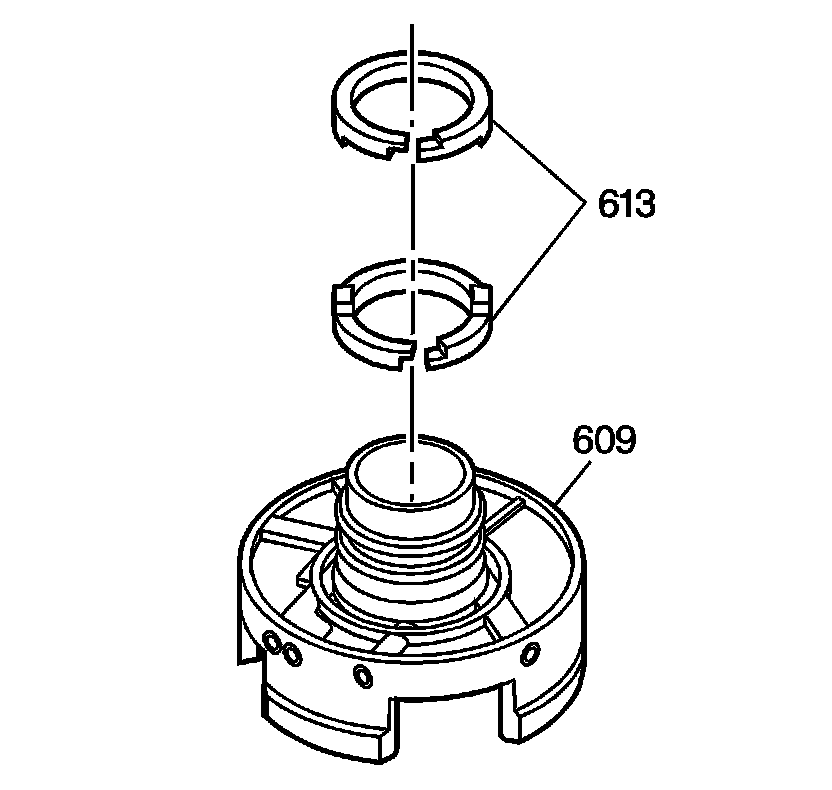 613

609