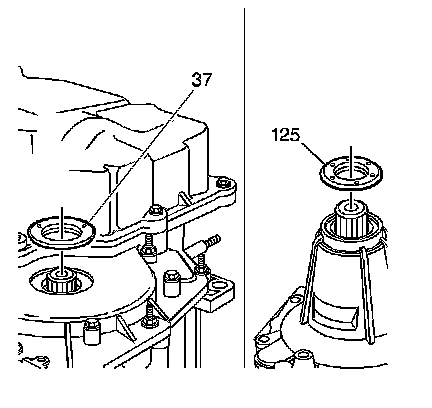 37

125