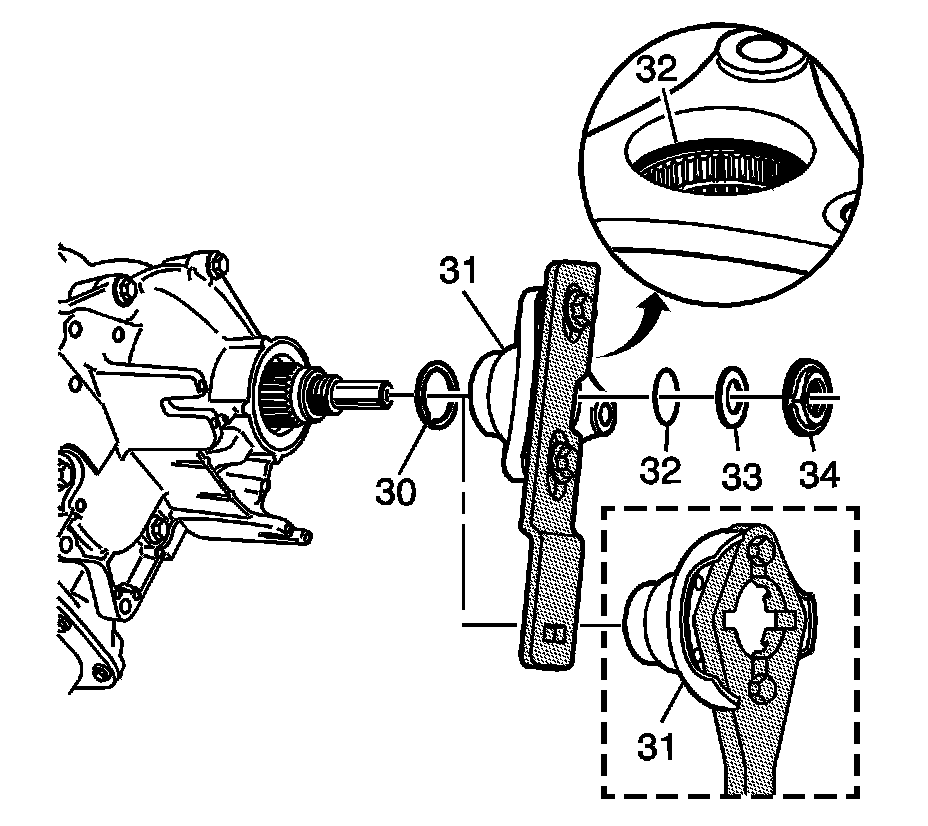 32
31
30
32
33
34
31