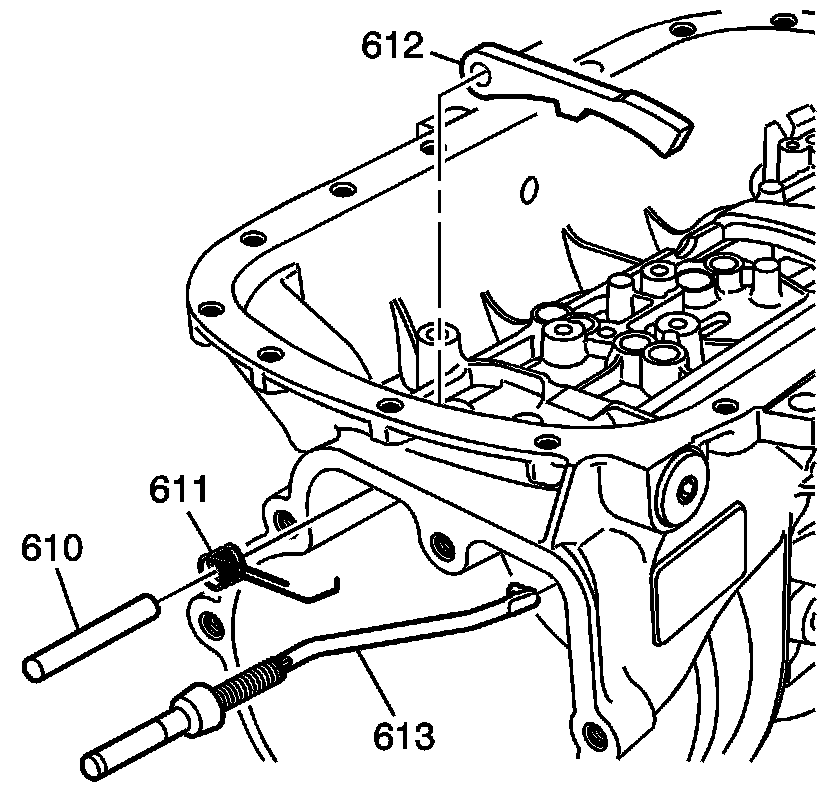 612

611

610

613