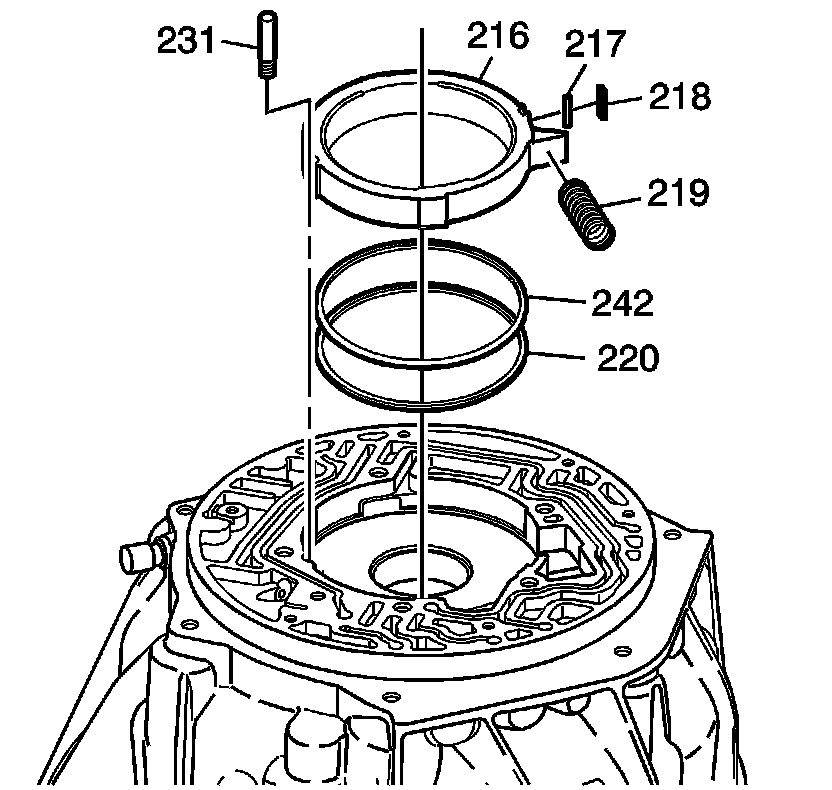 231
216
217
218
219
242
220