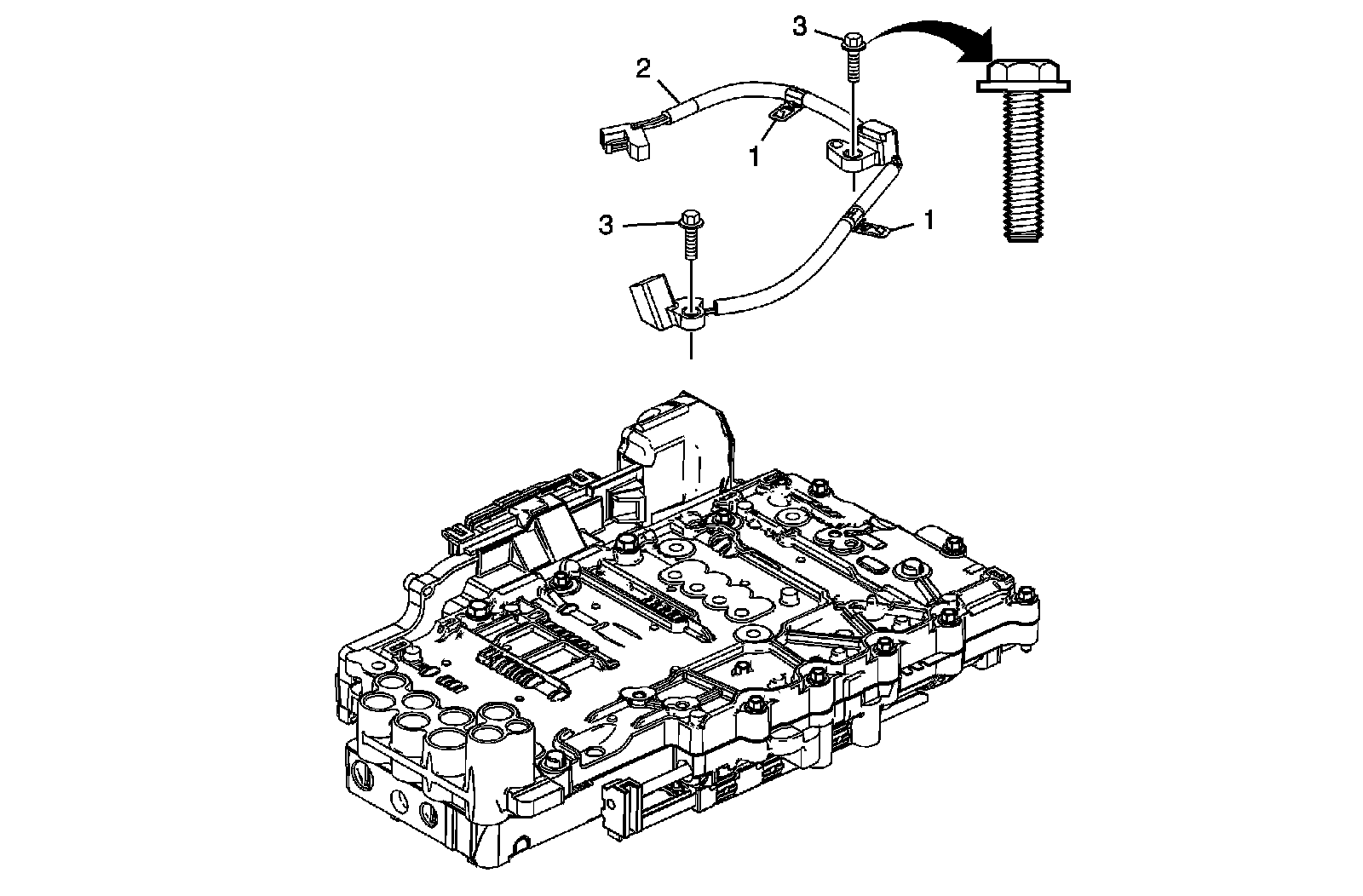 3
2
1
3
1