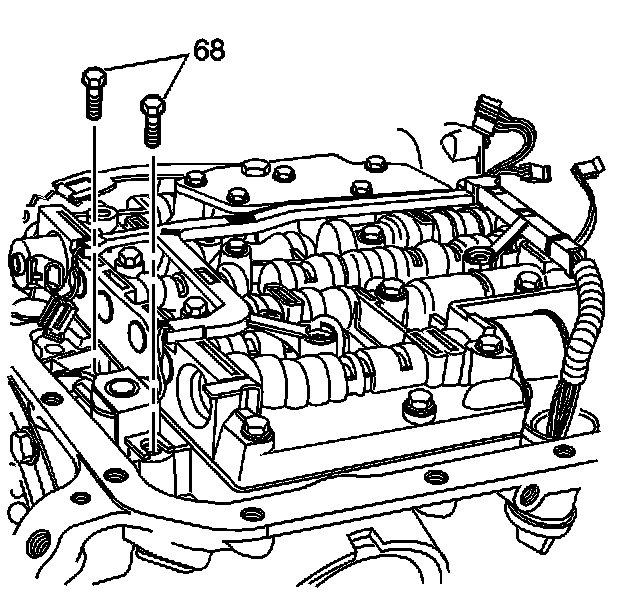 68