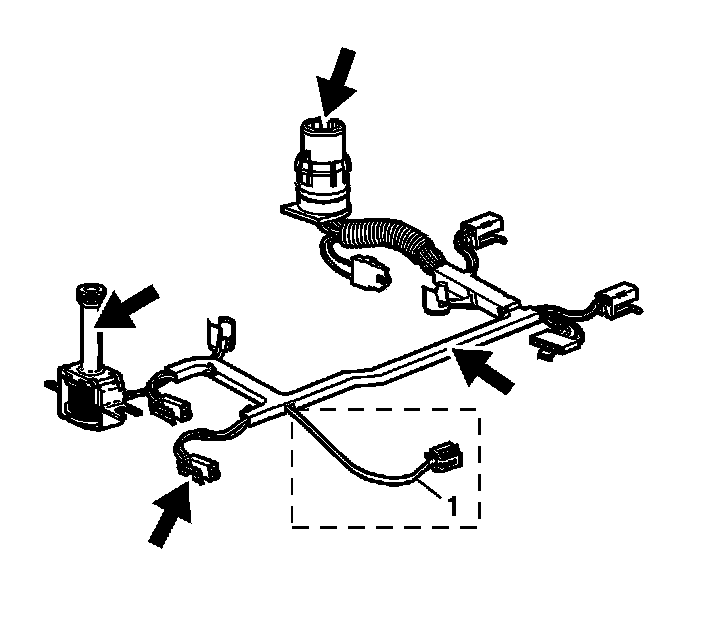 1