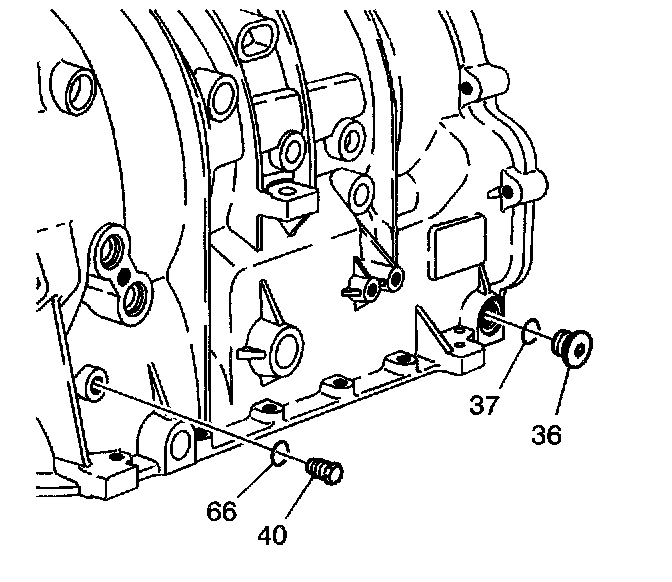 37
36
66
40