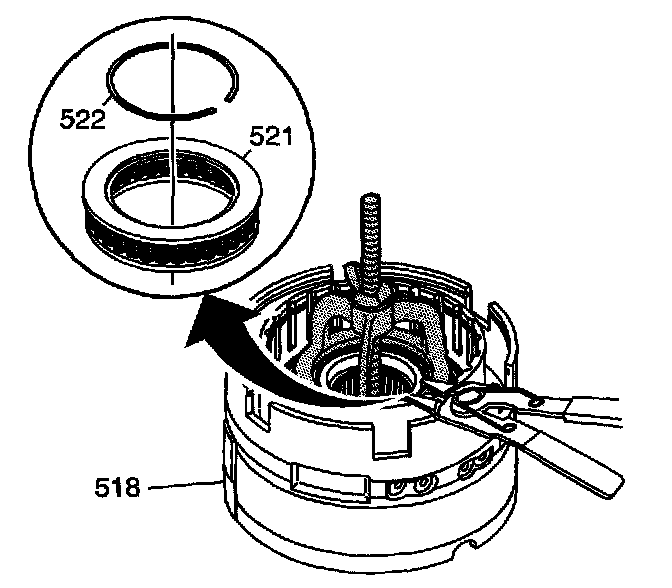 522
521
518