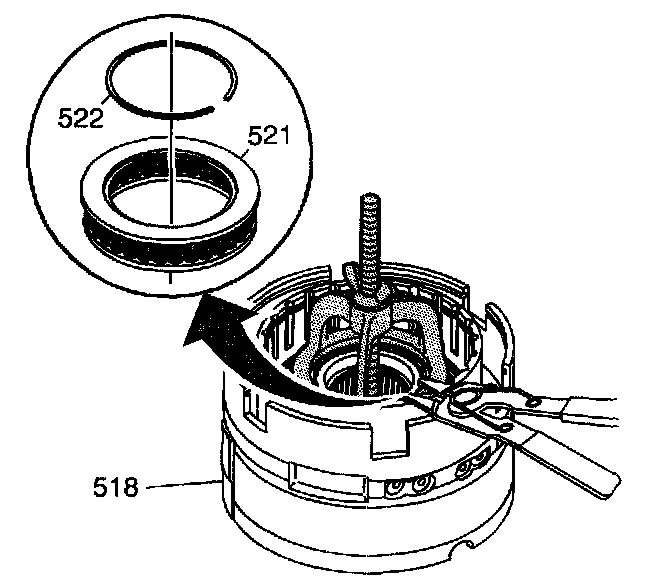 522
521
518