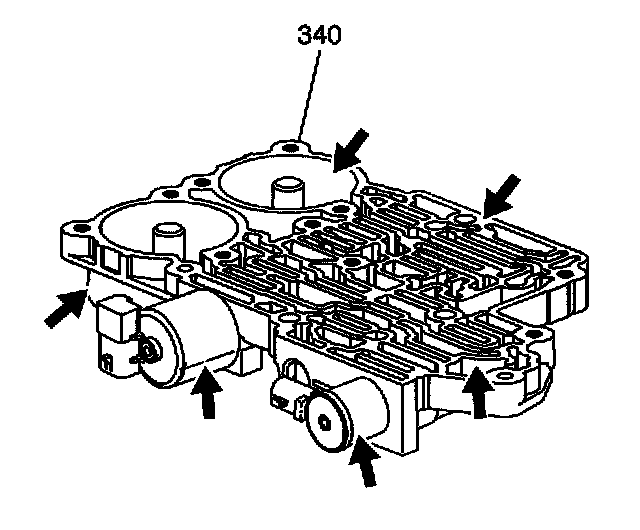 340