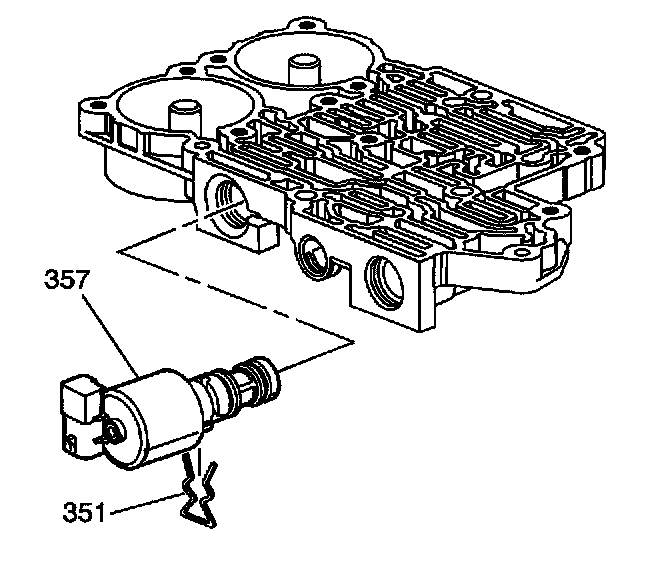 357

351