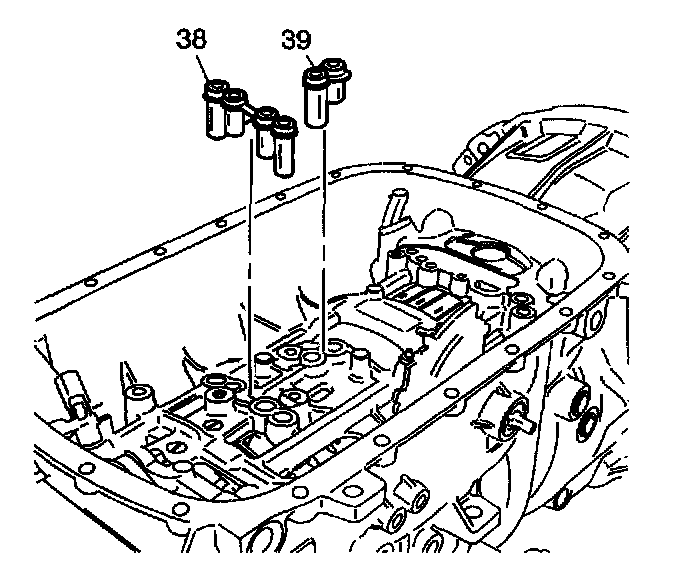 38

39