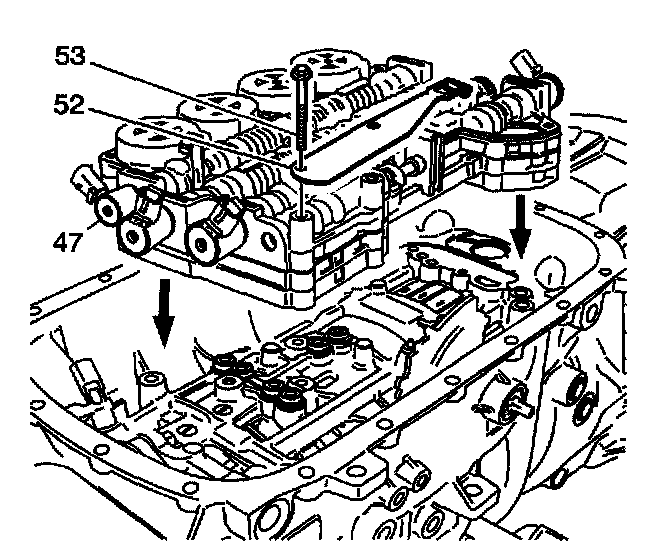 53
52
47