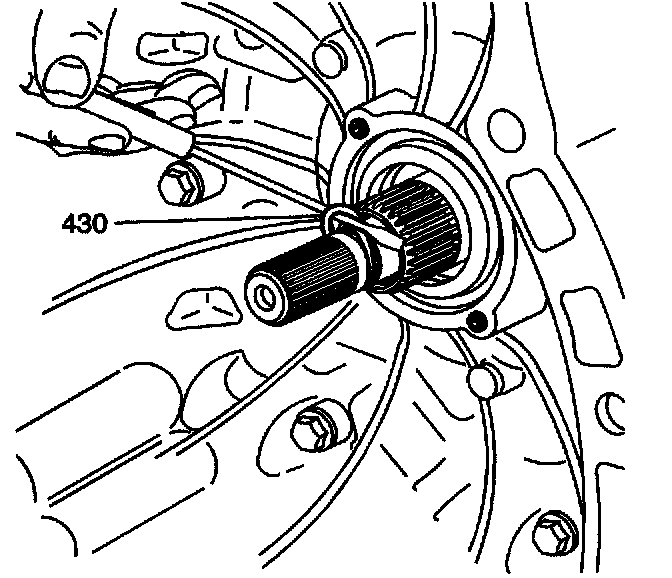 430