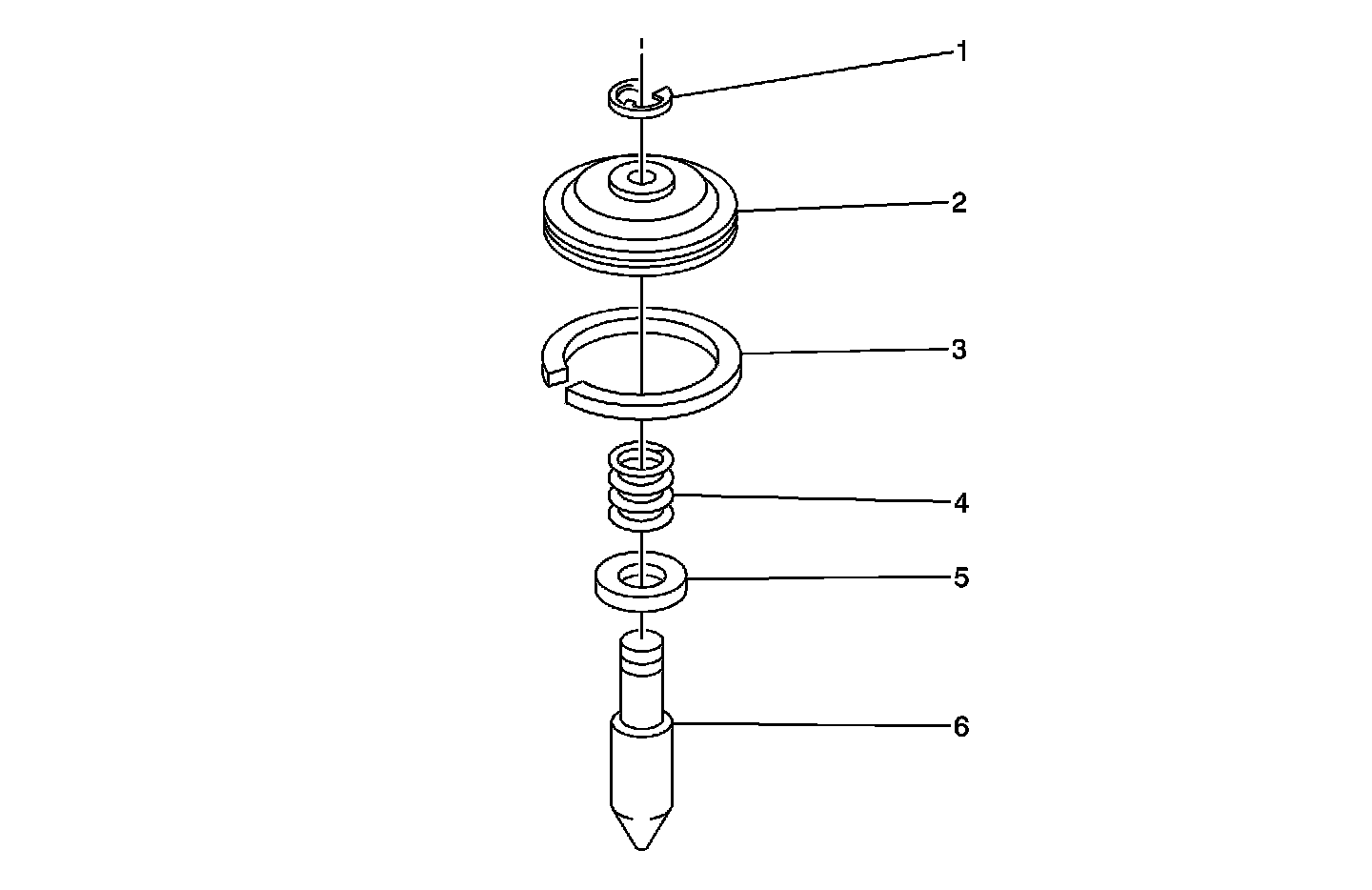 1
2
3
4
5
6