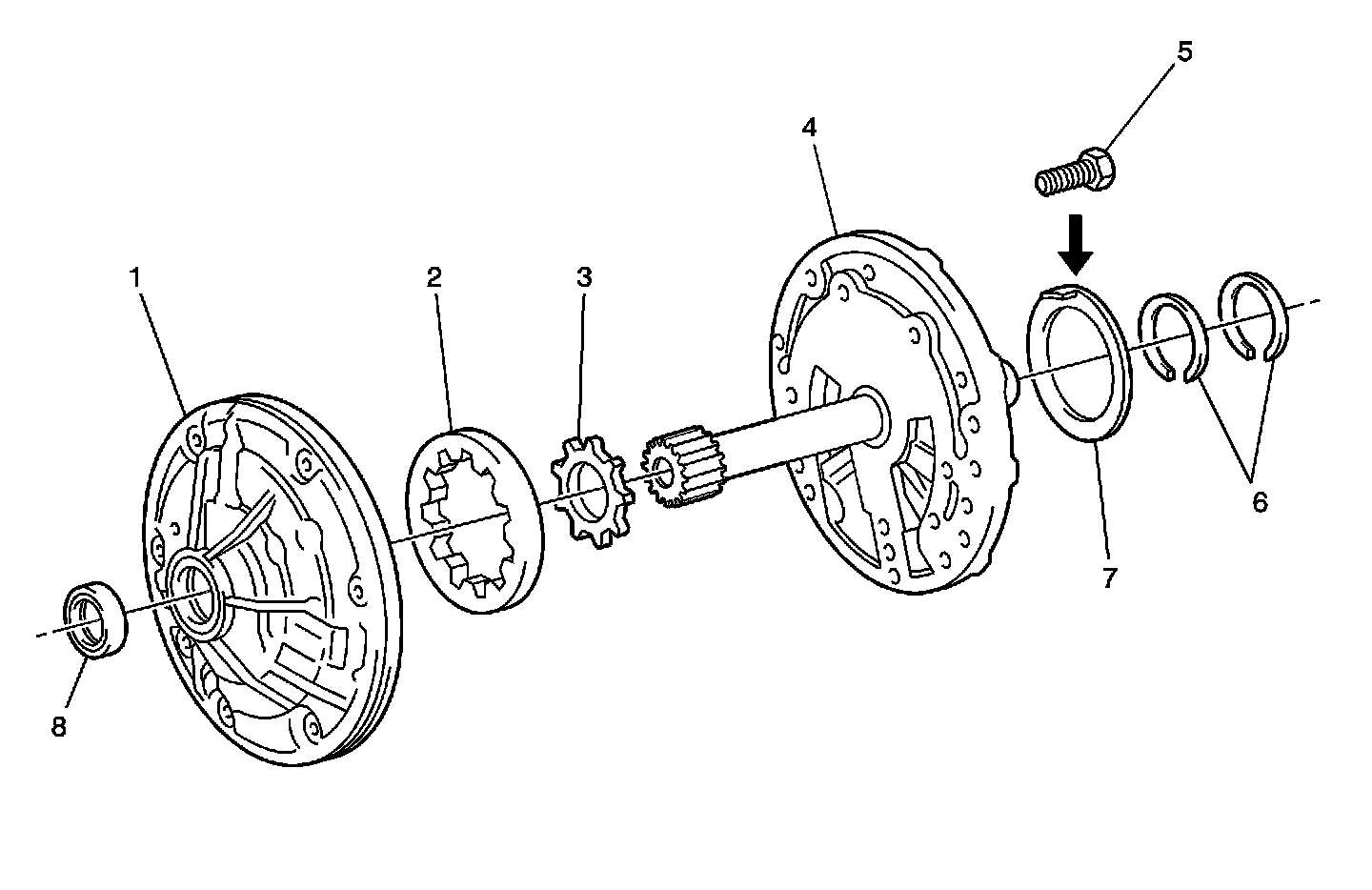 5
4
1
2
3
6
7
8